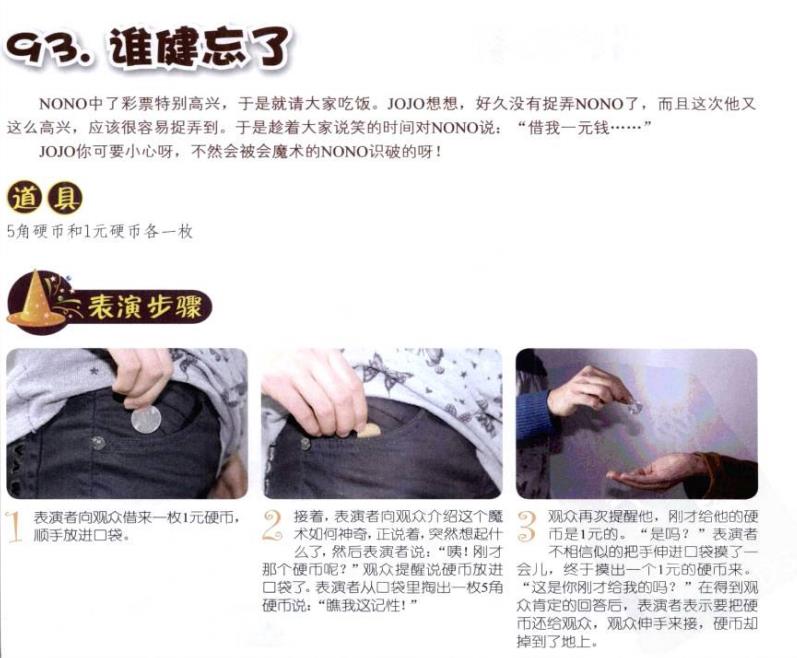 93. 谁健忘了

NONO中了彩票特别高兴，于是就请大家吃饭。JOJO想想，好久没有捉弄NONO了，而且这次他又这么高兴，应该很容易捉弄到。于是趁着大家说笑的时间对NONO说：“借我一元钱……”

JOJO你可要小心呀，不然会被会魔术的NONO识破的呀！

道具

5角硬币和1元硬币各一枚

表演步骤

1 表演者向观众借来一枚1元硬币，顺手放进口袋。

2 接着，表演者向观众介绍这个魔术如何神奇，正说着，突然想起什么了，然后表演者说：“咦！刚才那个硬币呢？”观众提醒说硬币放进口袋了。表演者从口袋里掏出一枚5角硬币说：“瞧我这记性！”

3 观众再次提醒他，刚才给他的硬币是1元的。“是吗？”表演者不相信似的把手伸进口袋摸了一会儿，终于摸出一个1元的硬币来。“这是你刚才给我的吗？”在得到观众肯定的回答后，表演者表示要把硬币还给观众，观众伸手来接，硬币却掉到了地上。