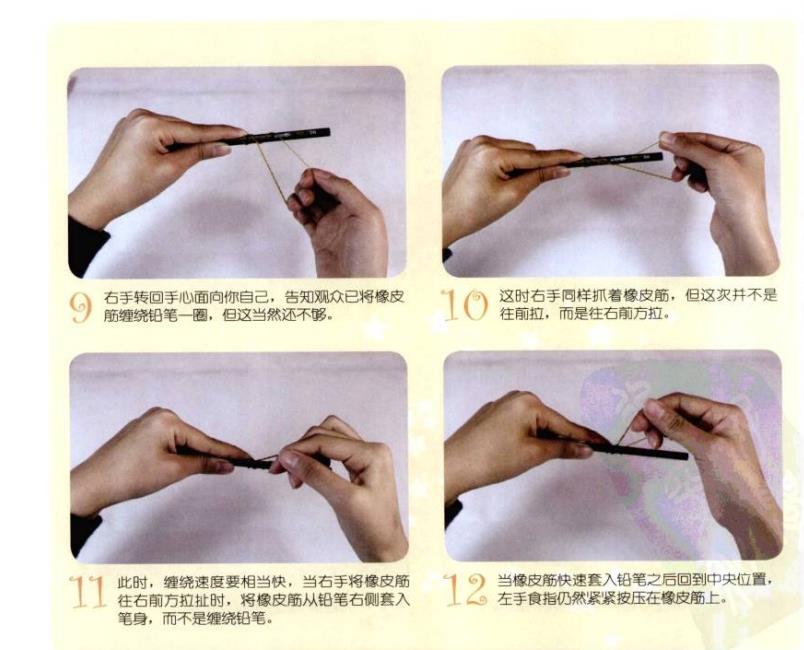 9 右手转回手心面向你自己，告知观众已将橡皮筋缠绕铅笔一圈，但这当然还不够。

10 这时右手同样抓着橡皮筋，但这次并不是往前拉，而是往右前方拉。

11 此时，缠绕速度要相当快，当右手将橡皮筋往右前方拉扯时，将橡皮筋从铅笔右侧套入笔身，而不是缠绕铅笔。

12 当橡皮筋快速套入铅笔之后回到中央位置，左手食指仍然紧紧按压在橡皮筋上。