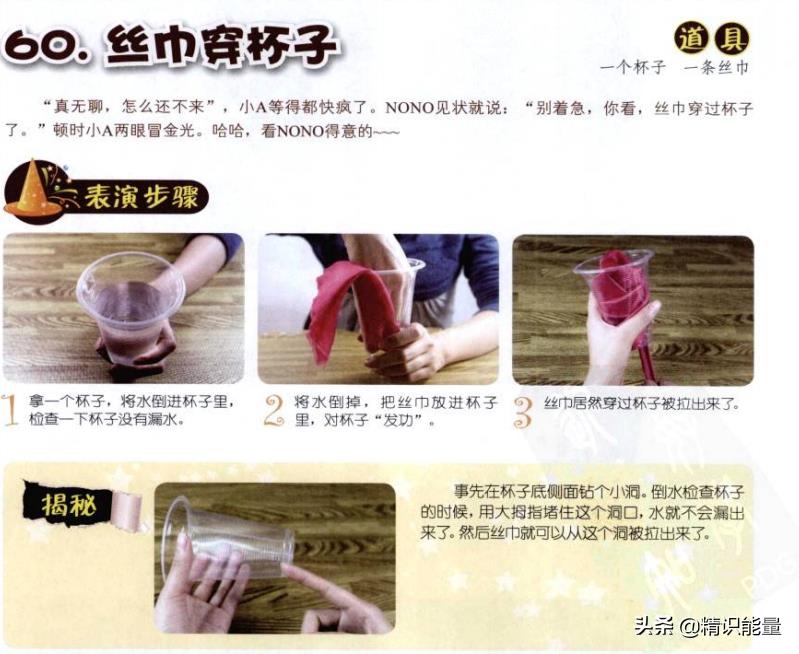 60. 丝巾穿杯子

道具
一个杯子　一条丝巾

“真无聊，怎么还不来”，小A等得都快疯了。NONO见状就说：“别着急，你看，丝巾穿过杯子了。”顿时小A两眼冒金光。哈哈，看NONO得意的~~~

表演步骤

1 拿一个杯子，将水倒进杯子里，检查一下杯子没有漏水。

2 将水倒掉，把丝巾放进杯子里，对杯子“发功”。

3 丝巾居然穿过杯子被拉出来了。

揭秘

事先在杯子底侧面钻个小洞。倒水检查杯子的时候，用大拇指堵住这个洞口，水就不会漏出来了。然后丝巾就可以从这个洞被拉出来了。

头条 @精识能量