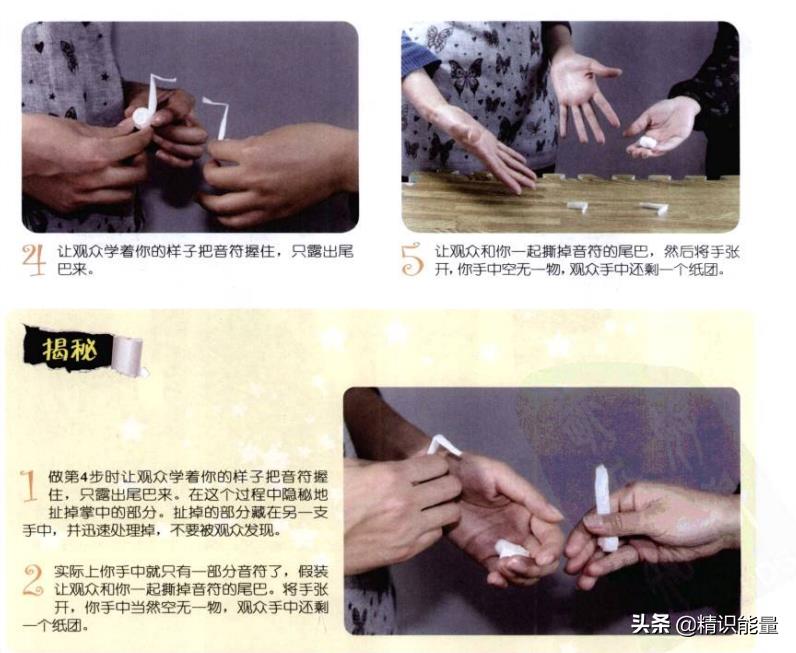 4 让观众学着你的样子把音符握住，只露出尾巴来。

5 让观众和你一起撕掉音符的尾巴，然后将手张开，你手中空无一物，观众手中还剩一个纸团。

揭秘

1 做第4步时让观众学着你的样子把音符握住，只露出尾巴来。在这个过程中隐秘地扯掉掌中的部分。扯掉的部分藏在另一支手中，并迅速处理掉，不要被观众发现。

2 实际上你手中就只有一部分音符了，假装让观众和你一起撕掉音符的尾巴。将手张开，你手中当然空无一物，观众手中还剩一个纸团。

头条 @精识能量