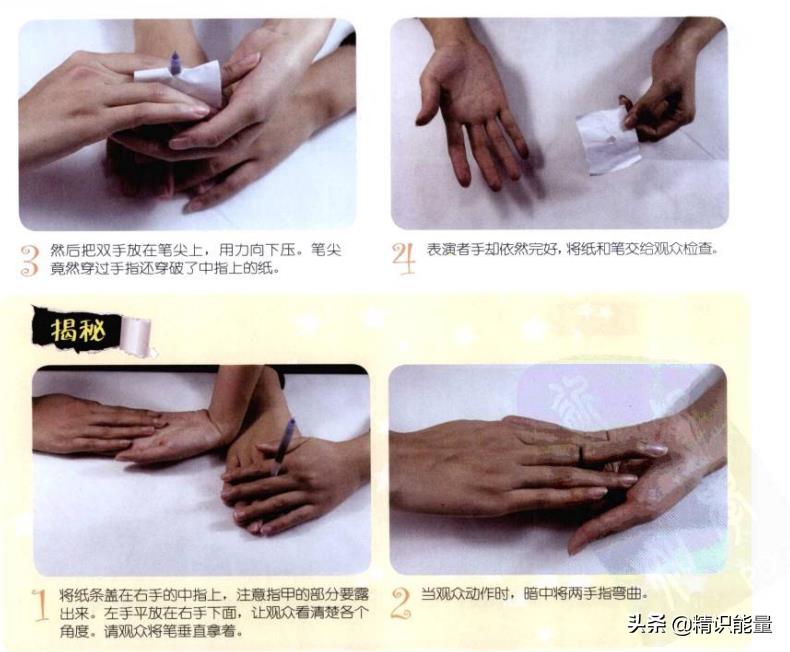 3 然后把双手放在笔尖上，用力向下压。笔尖竟然穿过手指还穿破了中指上的纸。

4 表演者手却依然完好，将纸和笔交给观众检查。

揭秘

1 将纸条盖在右手的中指上，注意指甲的部分要露出来。左手平放在右手下面，让观众看清楚各个角度。请观众将笔垂直拿着。

2 当观众动作时，暗中将两手指弯曲。

头条 @精识能量