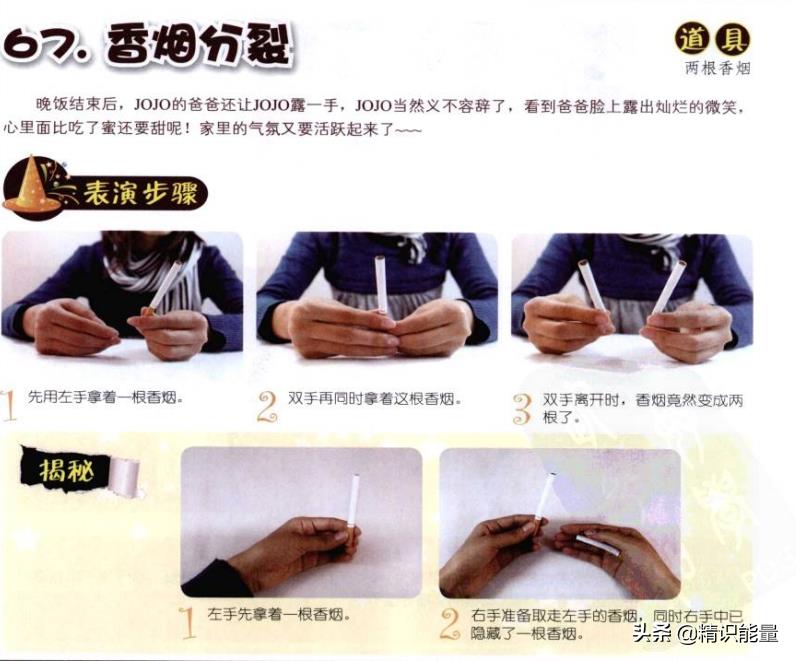 67. 香烟分裂

道具
两根香烟

晚饭结束后，JOJO的爸爸还让JOJO露一手，JOJO当然义不容辞了，看到爸爸脸上露出灿烂的微笑，心里面比吃了蜜还要甜呢！家里的气氛又要活跃起来了~~~

表演步骤

1 先用左手拿着一根香烟。

2 双手再同时拿着这根香烟。

3 双手离开时，香烟竟然变成两根了。

揭秘

1 左手先拿着一根香烟。

2 右手准备取走左手的香烟，同时右手中已隐藏了一根香烟。

头条 @精识能量