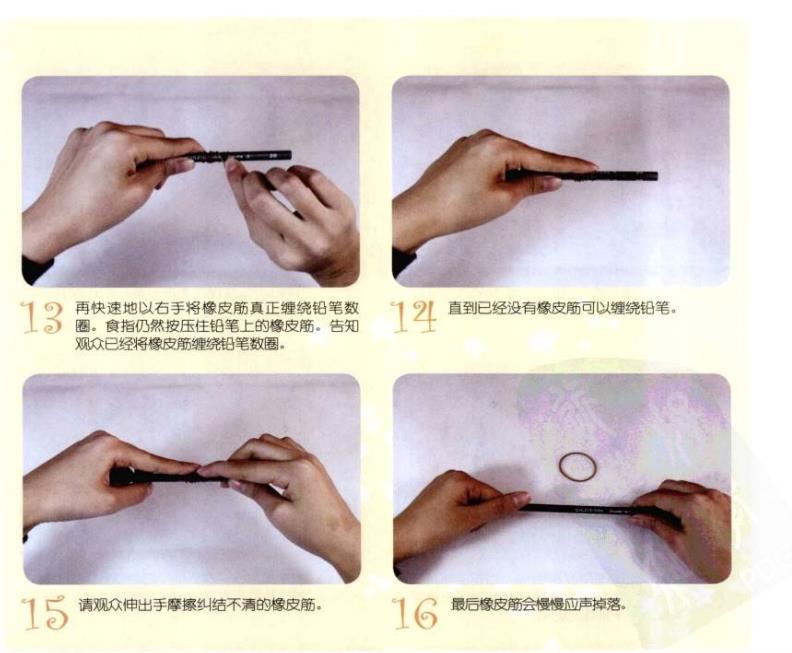 13 再快速地以右手将橡皮筋真正缠绕铅笔数圈。食指仍然按压住铅笔上的橡皮筋。告知观众已经将橡皮筋缠绕铅笔数圈。

14 直到已经没有橡皮筋可以缠绕铅笔。

15 请观众伸出手摩擦纠结不清的橡皮筋。

16 最后橡皮筋会慢慢应声掉落。