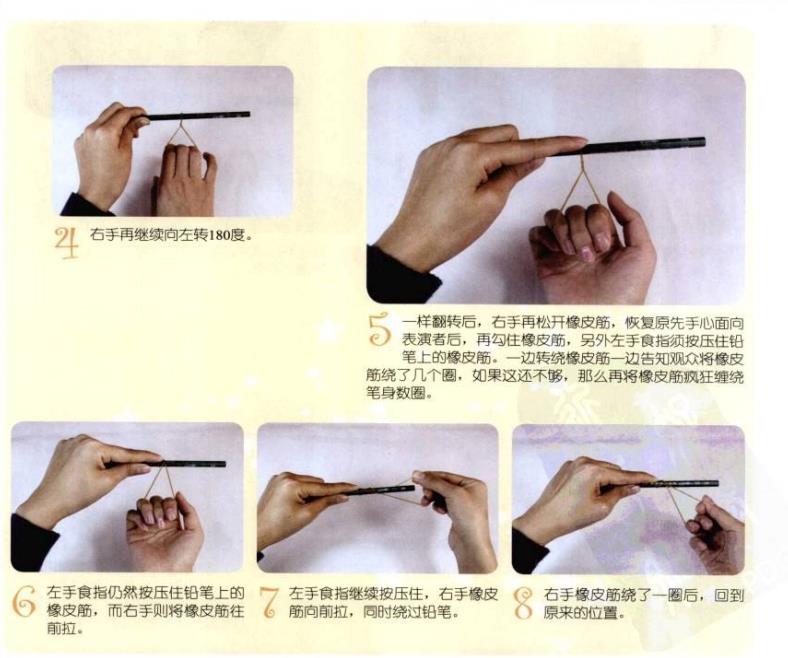 4 右手再继续向左转180度。

5 一样翻转后，右手再松开橡皮筋，恢复原先手心面向表演者后，再勾住橡皮筋，另外左手食指须按压住铅笔上的橡皮筋。一边转绕橡皮筋一边告知观众将橡皮筋绕了几个圈，如果这还不够，那么再将橡皮筋疯狂缠绕笔身数圈。

6 左手食指仍然按压住铅笔上的橡皮筋，而右手则将橡皮筋往前拉。

7 左手食指继续按压住，右手橡皮筋向前拉，同时绕过铅笔。

8 右手橡皮筋绕了一圈后，回到原来的位置。