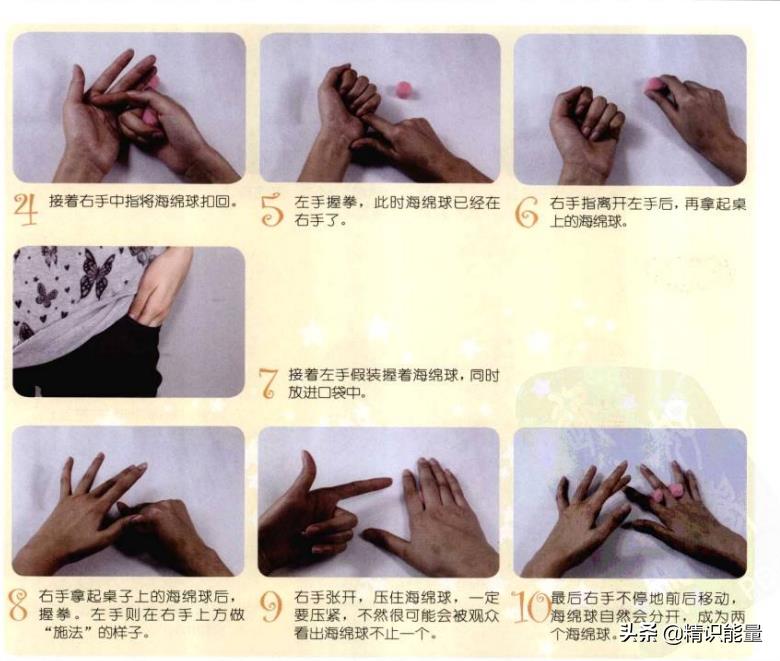 4 接着右手中指将海绵球扣回。

5 左手握拳，此时海绵球已经在右手了。

6 右手指离开左手后，再拿起桌上的海绵球。

7 接着左手假装握着海绵球，同时放进口袋中。

8 右手拿起桌子上的海绵球后，握拳。左手则在右手上方做“施法”的样子。

9 右手张开，压住海绵球，一定要压紧，不然很可能会被观众看出海绵球不止一个。

10 最后右手不停地前后移动，海绵球自然会分开，成为两个海绵球。

头条 @精识能量