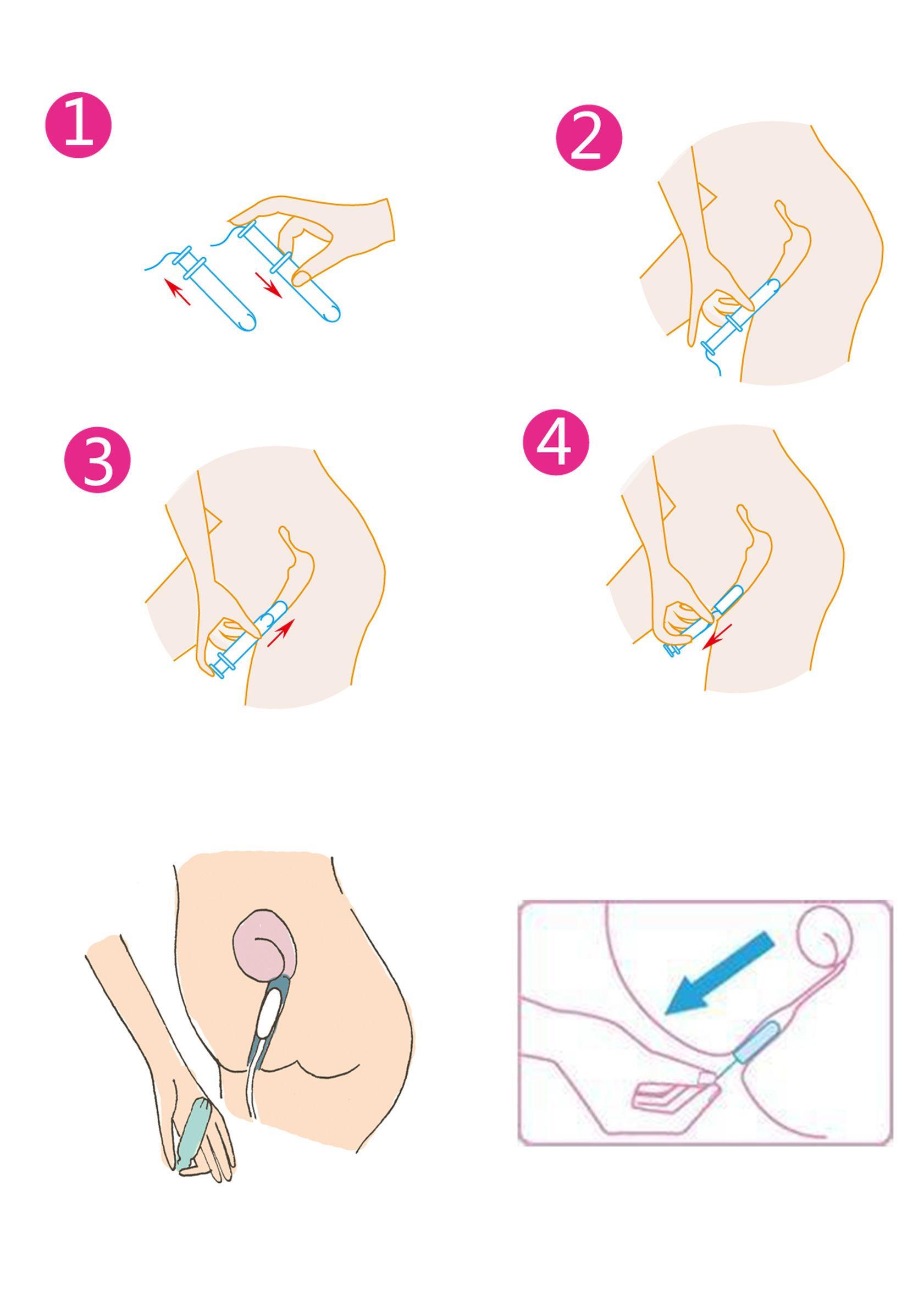 1

2

3

4